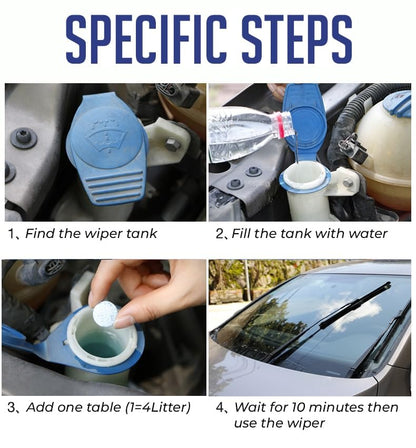 SPECIFIC STEPS

1、Find the wiper tank

2、Fill the tank with water

3、Add one table (1=4Litter)

4、Wait for 10 minutes then use the wiper