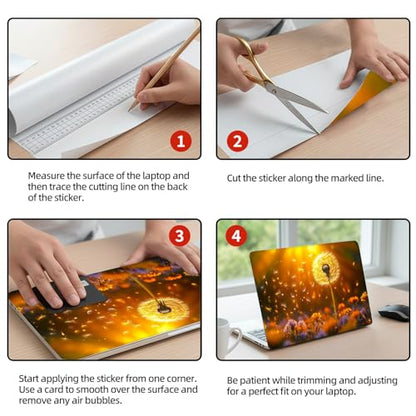 1

Measure the surface of the laptop and then trace the cutting line on the back of the sticker.

2

Cut the sticker along the marked line.

3

Start applying the sticker from one corner. Use a card to smooth over the surface and remove any air bubbles.

4

Be patient while trimming and adjusting for a perfect fit on your laptop.