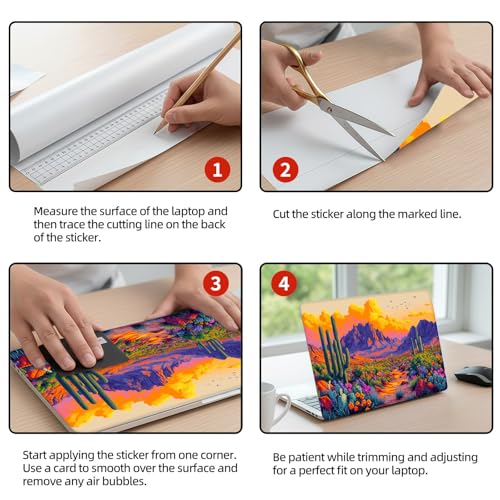 1

Measure the surface of the laptop and then trace the cutting line on the back of the sticker.

2

Cut the sticker along the marked line.

3

Start applying the sticker from one corner. Use a card to smooth over the surface and remove any air bubbles.

4

Be patient while trimming and adjusting for a perfect fit on your laptop.