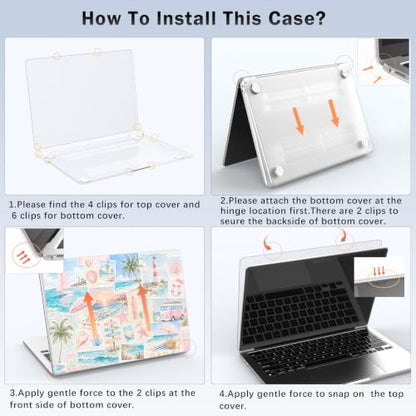 How To Install This Case?

1.Please find the 4 clips for top cover and 6 clips for bottom cover.

2.Please attach the bottom cover at the hinge location first.There are 2 clips to seure the backside of bottom cover.

3.Apply gentle force to the 2 clips at the front side of bottom cover.

4.Apply gentle force to snap on the top cover.