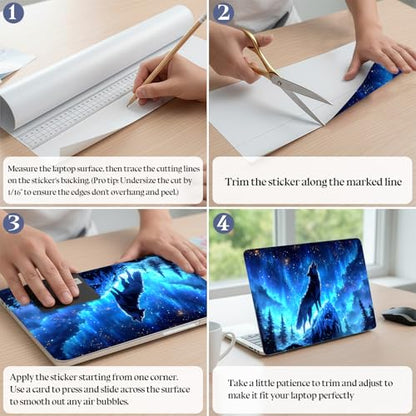 1

Measure the laptop surface, then trace the cutting lines on the sticker's backing. (Pro tip: Undersize the cut by 1/16" to ensure the edges don't overhang and peel.)

2

Trim the sticker along the marked line

3

Apply the sticker starting from one corner. Use a card to press and slide across the surface to smooth out any air bubbles.

4

Take a little patience to trim and adjust to make it fit your laptop perfectly