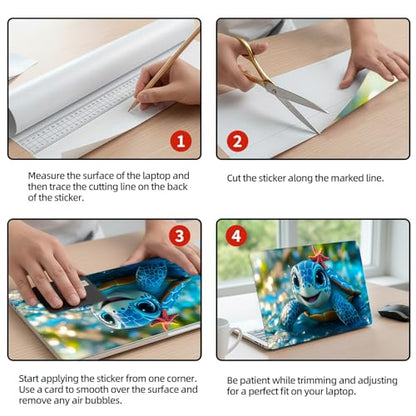 1

Measure the surface of the laptop and then trace the cutting line on the back of the sticker.

2

Cut the sticker along the marked line.

3

Start applying the sticker from one corner. Use a card to smooth over the surface and remove any air bubbles.

4

Be patient while trimming and adjusting for a perfect fit on your laptop.