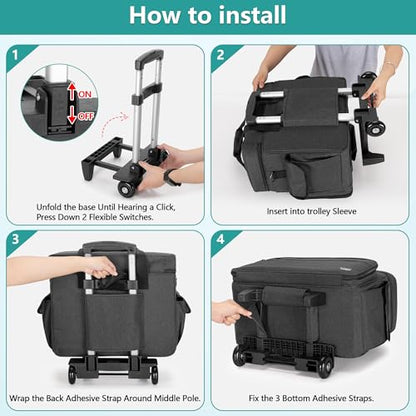 How to install

1

ON

OFF

Unfold the base Until Hearing a Click, Press Down 2 Flexible Switches.

2

Insert into trolley Sleeve

3

Wrap the Back Adhesive Strap Around Middle Pole.

4

Fix the 3 Bottom Adhesive Straps.