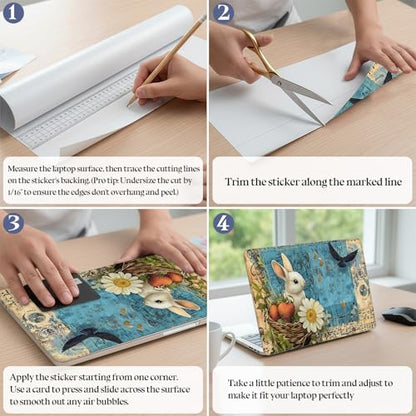 1

Measure the laptop surface, then trace the cutting lines on the sticker's backing. (Pro tip: Undersize the cut by 1/16" to ensure the edges don't overhang and peel.)

2

Trim the sticker along the marked line

3

Apply the sticker starting from one corner. Use a card to press and slide across the surface to smooth out any air bubbles.

4

Take a little patience to trim and adjust to make it fit your laptop perfectly