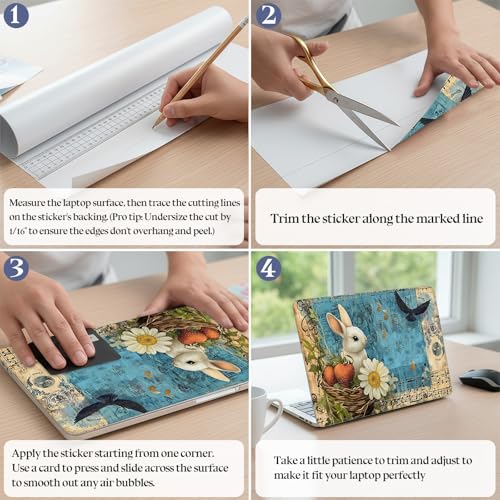 1

Measure the laptop surface, then trace the cutting lines on the sticker's backing. (Pro tip: Undersize the cut by 1/16" to ensure the edges don't overhang and peel.)

2

Trim the sticker along the marked line

3

Apply the sticker starting from one corner. Use a card to press and slide across the surface to smooth out any air bubbles.

4

Take a little patience to trim and adjust to make it fit your laptop perfectly