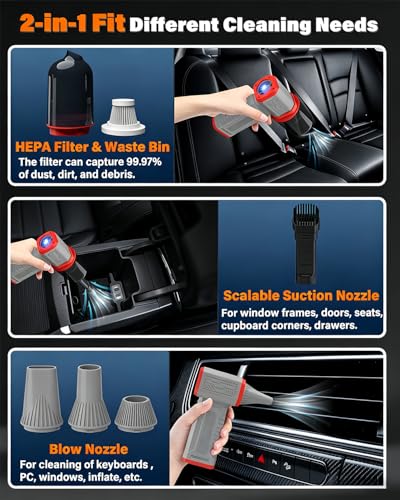 2-in-1 Fit Different Cleaning Needs

HEPA Filter & Waste Bin
The filter can capture 99.97% of dust, dirt, and debris.

Scalable Suction Nozzle
For window frames, doors, seats, cupboard corners, drawers.

Blow Nozzle
For cleaning of keyboards , PC, windows, inflate, etc.