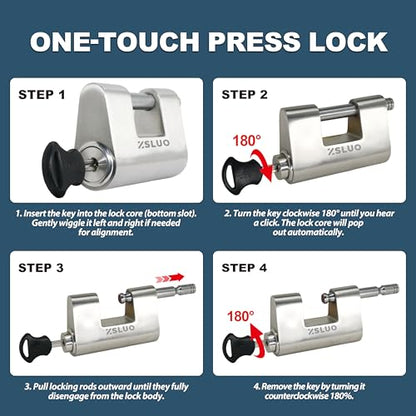 ONE-TOUCH PRESS LOCK

STEP 1

ZSLUO

1. Insert the key into the lock core (bottom slot). Gently wiggle it left and right if needed for alignment.

STEP 2

180°

ZSLUO

2. Turn the key clockwise 180° until you hear a click. The lock core will pop out automatically.

STEP 3

ZSLUO

3. Pull locking rods outward until they fully disengage from the lock body.

STEP 4

180°

ZSLUO

4. Remove the key by turning it counterclockwise 180%.