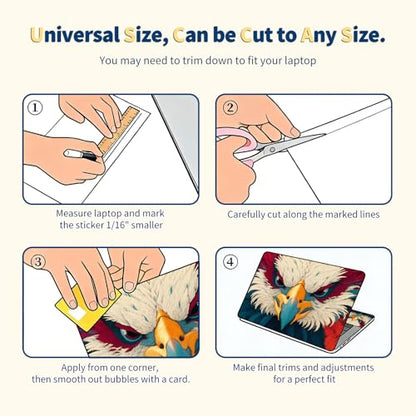 Universal Size, Can be Cut to Any Size.

You may need to trim down to fit your laptop

①

Measure laptop and mark the sticker 1/16" smaller

②

Carefully cut along the marked lines

③

Apply from one corner, then smooth out bubbles with a card.

④

Make final trims and adjustments for a perfect fit