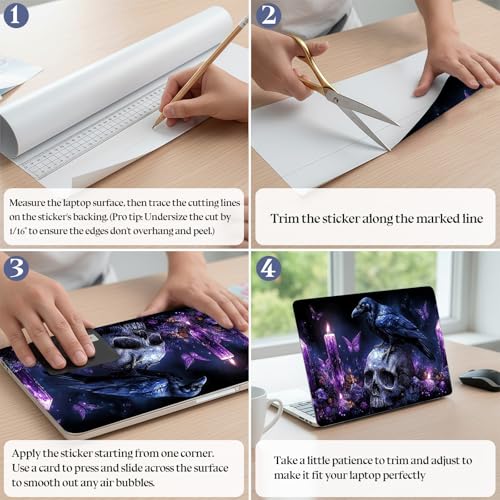 1

Measure the laptop surface, then trace the cutting lines on the sticker's backing. (Pro tip: Undersize the cut by 1/16" to ensure the edges don't overhang and peel.)

2

Trim the sticker along the marked line

3

Apply the sticker starting from one corner. Use a card to press and slide across the surface to smooth out any air bubbles.

4

Take a little patience to trim and adjust to make it fit your laptop perfectly