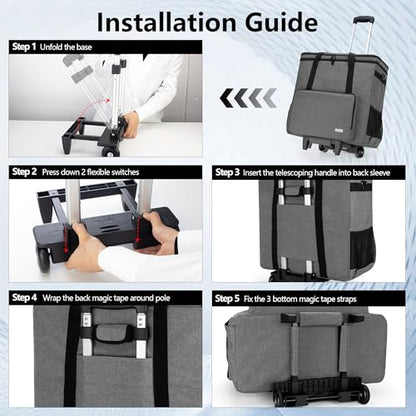 Installation Guide

Step 1 Unfold the base

Step 2 Press down 2 flexible switches

Step 3 Insert the telescoping handle into back sleeve

Step 4 Wrap the back magic tape around pole

Step 5 Fix the 3 bottom magic tape straps