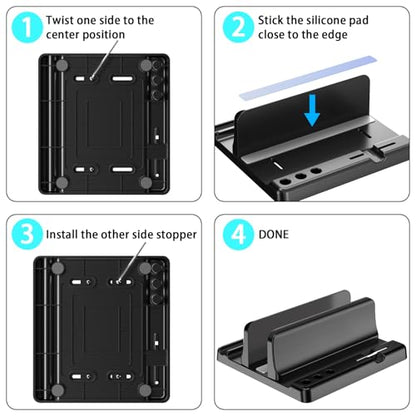 1 Twist one side to the center position

2 Stick the silicone pad close to the edge

3 Install the other side stopper

4 DONE