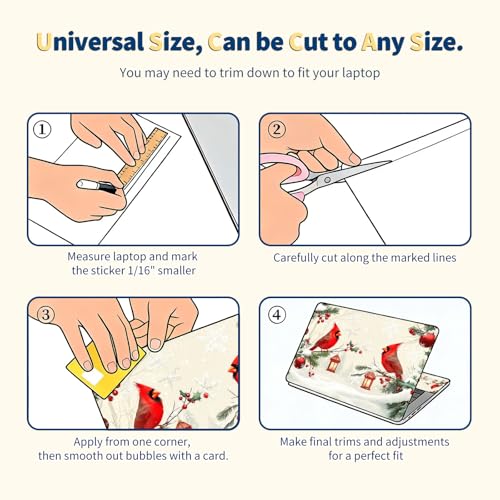 Universal Size, Can be Cut to Any Size.

You may need to trim down to fit your laptop

①

Measure laptop and mark the sticker 1/16" smaller

②

Carefully cut along the marked lines

③

Apply from one corner, then smooth out bubbles with a card.

④

Make final trims and adjustments for a perfect fit