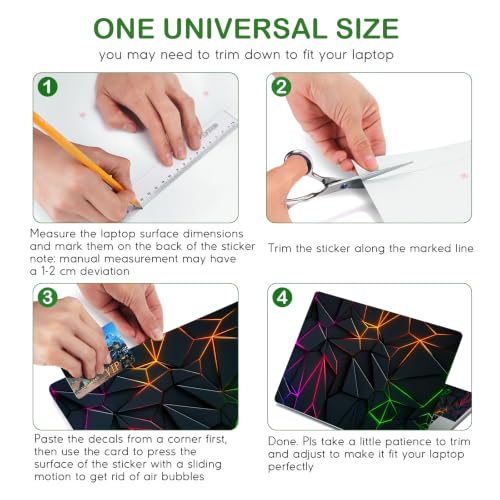 ONE UNIVERSAL SIZE

you may need to trim down to fit your laptop

1

Measure the laptop surface dimensions and mark them on the back of the sticker note: manual measurement may have a 1-2 cm deviation

2

Trim the sticker along the marked line

3

VIP

Paste the decals from a corner first, then use the card to press the surface of the sticker with a sliding motion to get rid of air bubbles

4

Done. Pls take a little patience to trim and adjust to make it fit your laptop perfectly