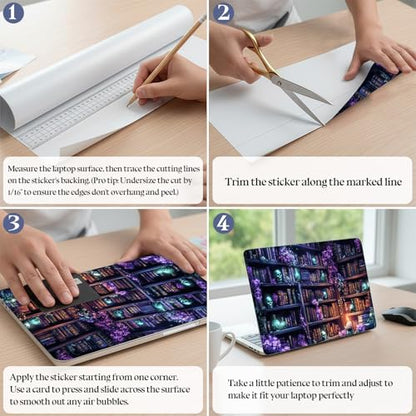 1

Measure the laptop surface, then trace the cutting lines on the sticker's backing. (Pro tip: Undersize the cut by 1/16" to ensure the edges don't overhang and peel.)

2

Trim the sticker along the marked line

3

Apply the sticker starting from one corner. Use a card to press and slide across the surface to smooth out any air bubbles.

4

Take a little patience to trim and adjust to make it fit your laptop perfectly