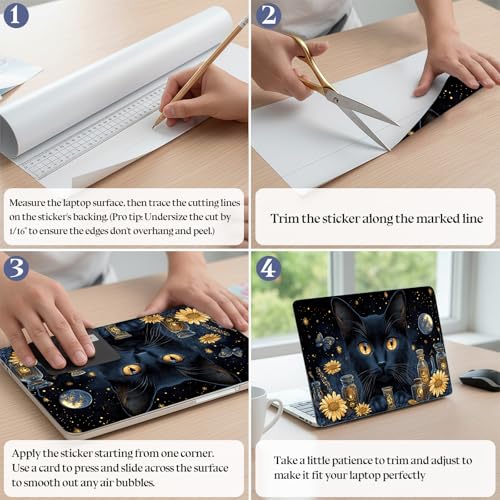 1

Measure the laptop surface, then trace the cutting lines on the sticker's backing. (Pro tip: Undersize the cut by 1/16" to ensure the edges don't overhang and peel.)

2

Trim the sticker along the marked line

3

Apply the sticker starting from one corner. Use a card to press and slide across the surface to smooth out any air bubbles.

4

Take a little patience to trim and adjust to make it fit your laptop perfectly