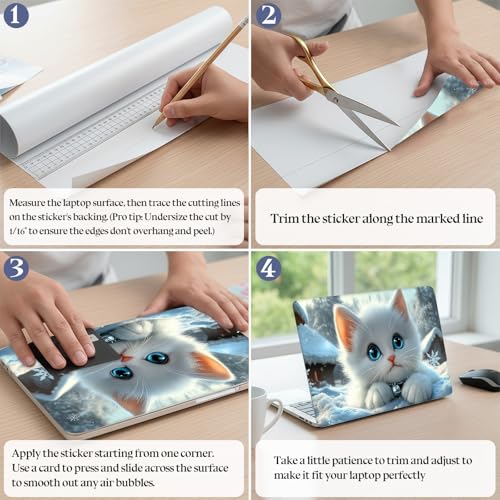 1

Measure the laptop surface, then trace the cutting lines on the sticker's backing. (Pro tip: Undersize the cut by 1/16" to ensure the edges don't overhang and peel.)

2

Trim the sticker along the marked line

3

Apply the sticker starting from one corner. Use a card to press and slide across the surface to smooth out any air bubbles.

4

Take a little patience to trim and adjust to make it fit your laptop perfectly