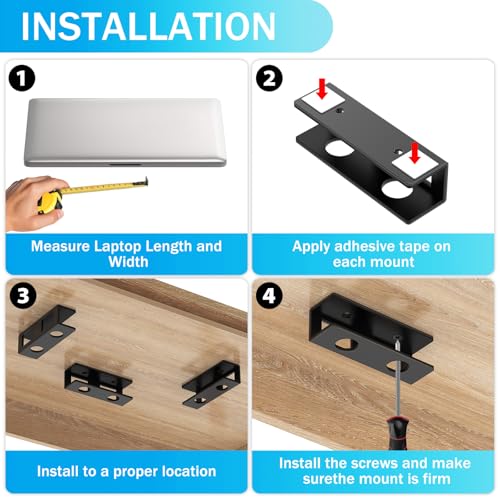 INSTALLATION

1

Measure Laptop Length and Width

2

Apply adhesive tape on each mount

3

Install to a proper location

4

Install the screws and make surethe mount is firm