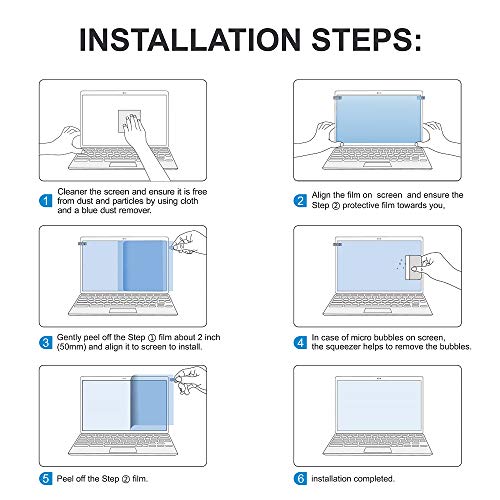 INSTALLATION STEPS:

1 Cleaner the screen and ensure it is free from dust and particles by using cloth and a blue dust remover.

2 Align the film on screen and ensure the Step ② protective film towards you,

3 Gently peel off the Step ① film about 2 inch (50mm) and align it to screen to install.

4 In case of micro bubbles on screen, the squeezer helps to remove the bubbles.

5 Peel off the Step ② film.

6 installation completed.