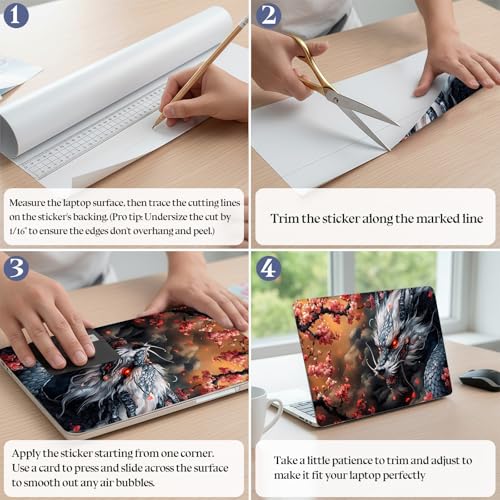 1

Measure the laptop surface, then trace the cutting lines on the sticker's backing. (Pro tip: Undersize the cut by 1/16" to ensure the edges don't overhang and peel.)

2

Trim the sticker along the marked line

3

Apply the sticker starting from one corner. Use a card to press and slide across the surface to smooth out any air bubbles.

4

Take a little patience to trim and adjust to make it fit your laptop perfectly