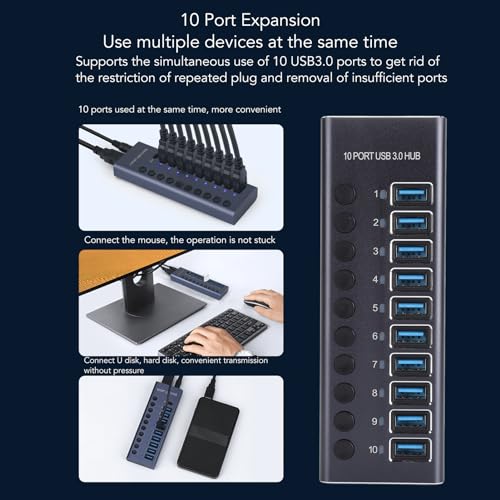 10 Port Expansion
Use multiple devices at the same time
Supports the simultaneous use of 10 USB3.0 ports to get rid of the restriction of repeated plug and removal of insufficient ports

10 ports used at the same time, more convenient

Connect the mouse, the operation is not stuck

Connect U disk, hard disk, convenient transmission without pressure

10 PORT USB 3.0 HUB
1
2
3
4
5
6
7
8
9
10