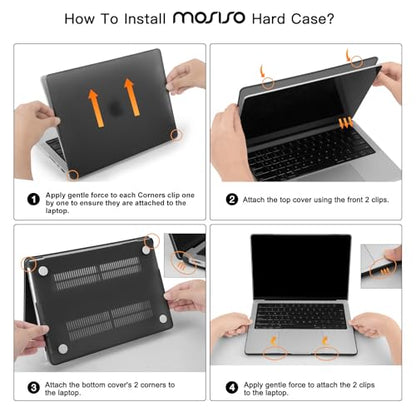 How To Install MOSISO Hard Case?

1 Apply gentle force to each Corners clip one by one to ensure they are attached to the laptop.

2 Attach the top cover using the front 2 clips.

3 Attach the bottom cover's 2 corners to the laptop.

4 Apply gentle force to attach the 2 clips to the laptop.