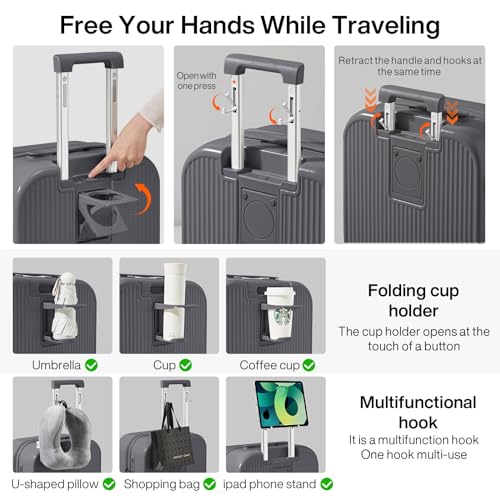 Free Your Hands While Traveling

Open with one press

Retract the handle and hooks at the same time

Umbrella

Cup

Coffee cup

Folding cup holder

The cup holder opens at the touch of a button

U-shaped pillow

Shopping bag

ipad phone stand

Multifunctional hook

It is a multifunction hook
One hook multi-use