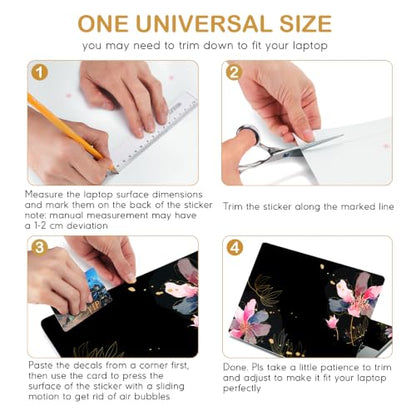 ONE UNIVERSAL SIZE
you may need to trim down to fit your laptop

1

Measure the laptop surface dimensions and mark them on the back of the sticker note: manual measurement may have a 1-2 cm deviation

2

Trim the sticker along the marked line

3

VIP

Paste the decals from a corner first, then use the card to press the surface of the sticker with a sliding motion to get rid of air bubbles

4

Done. Pls take a little patience to trim and adjust to make it fit your laptop perfectly