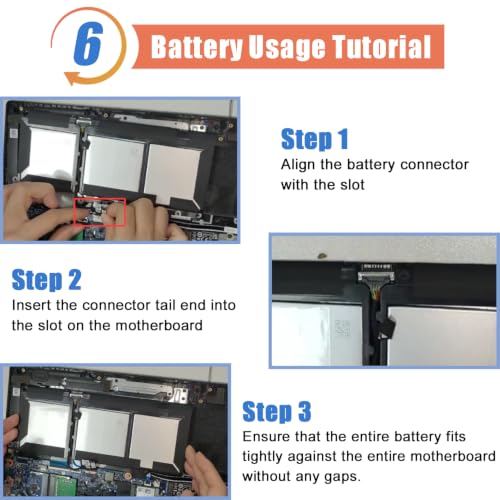 6 Battery Usage Tutorial

Step 1
Align the battery connector with the slot

Step 2
Insert the connector tail end into the slot on the motherboard

Step 3
Ensure that the entire battery fits tightly against the entire motherboard without any gaps.