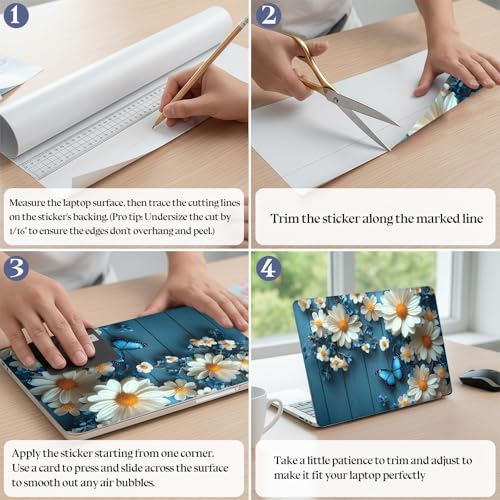 1

Measure the laptop surface, then trace the cutting lines on the sticker's backing. (Pro tip: Undersize the cut by 1/16" to ensure the edges don't overhang and peel.)

2

Trim the sticker along the marked line

3

Apply the sticker starting from one corner. Use a card to press and slide across the surface to smooth out any air bubbles.

4

Take a little patience to trim and adjust to make it fit your laptop perfectly