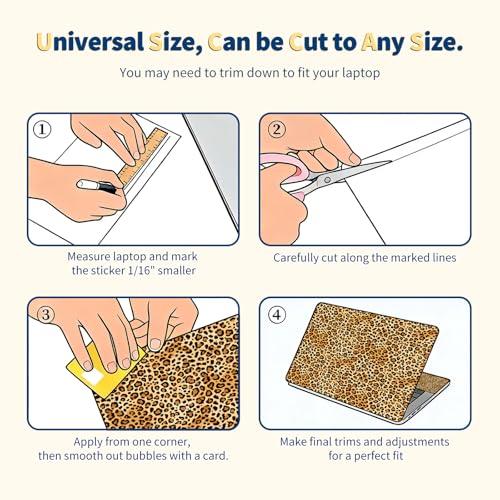 Universal Size, Can be Cut to Any Size.

You may need to trim down to fit your laptop

①

Measure laptop and mark the sticker 1/16" smaller

②

Carefully cut along the marked lines

③

Apply from one corner, then smooth out bubbles with a card.

④

Make final trims and adjustments for a perfect fit