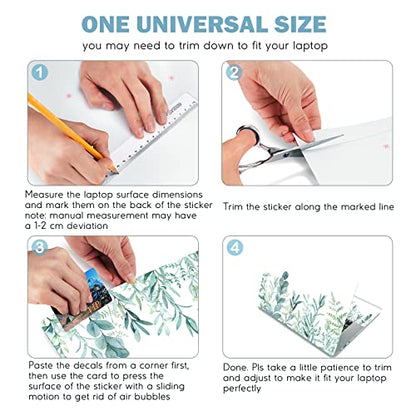 ONE UNIVERSAL SIZE
you may need to trim down to fit your laptop

1

Measure the laptop surface dimensions and mark them on the back of the sticker note: manual measurement may have a 1-2 cm deviation

2

Trim the sticker along the marked line

3

Paste the decals from a corner first, then use the card to press the surface of the sticker with a sliding motion to get rid of air bubbles

4

Done. Pls take a little patience to trim and adjust to make it fit your laptop perfectly