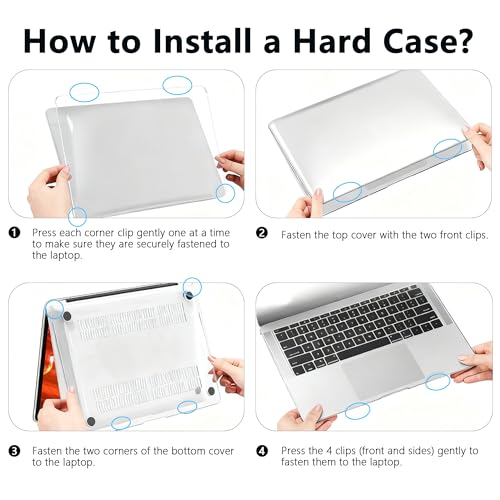 How to Install a Hard Case?

❶ Press each corner clip gently one at a time to make sure they are securely fastened to the laptop.

❷ Fasten the top cover with the two front clips.

❸ Fasten the two corners of the bottom cover to the laptop.

❹ Press the 4 clips (front and sides) gently to fasten them to the laptop.