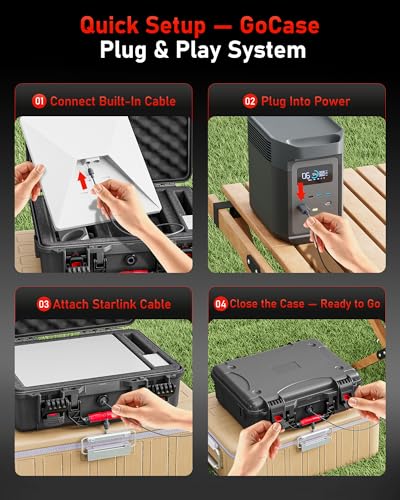 Quick Setup — GoCase
Plug & Play System

01 Connect Built-In Cable

02 Plug Into Power

06

03 Attach Starlink Cable

04 Close the Case — Ready to Go