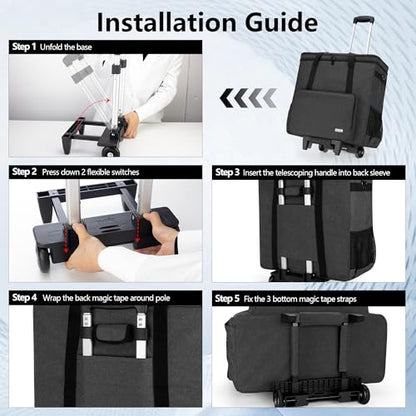 Installation Guide

Step 1 Unfold the base

Step 2 Press down 2 flexible switches

Step 3 Insert the telescoping handle into back sleeve

Step 4 Wrap the back magic tape around pole

Step 5 Fix the 3 bottom magic tape straps