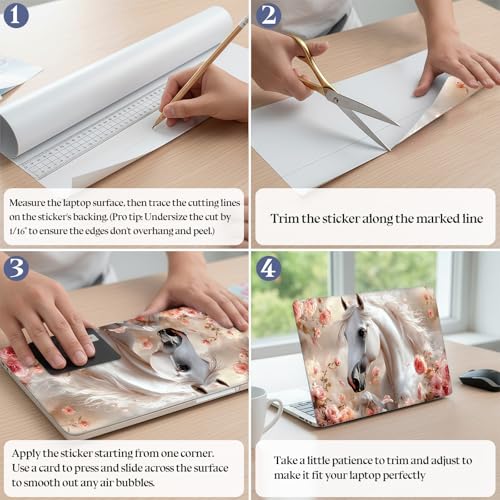 1

Measure the laptop surface, then trace the cutting lines on the sticker's backing. (Pro tip: Undersize the cut by 1/16" to ensure the edges don't overhang and peel.)

2

Trim the sticker along the marked line

3

Apply the sticker starting from one corner. Use a card to press and slide across the surface to smooth out any air bubbles.

4

Take a little patience to trim and adjust to make it fit your laptop perfectly