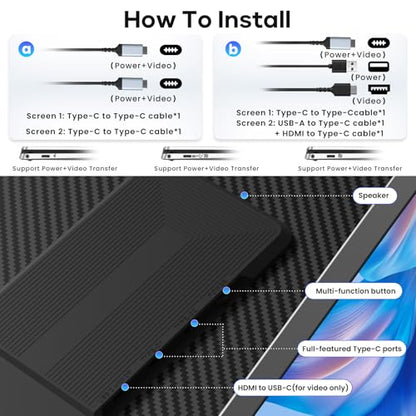 How To Install

a

(Power+Video)

(Power+Video)

Screen 1: Type-C to Type-C cable*1

Screen 2: Type-C to Type-C cable*1

b

(Power+Video)

(Power)

(Video)

Screen 1: Type-C to Type-Ccable*1

Screen 2: USB-A to Type-C cable*1 + HDMI to Type-C cable*1

Support Power+Video Transfer

Support Power+Video Transfer

Support Power+Video Transfer

Speaker

Multi-function button

Full-featured Type-C ports

HDMI to USB-C(for video only)