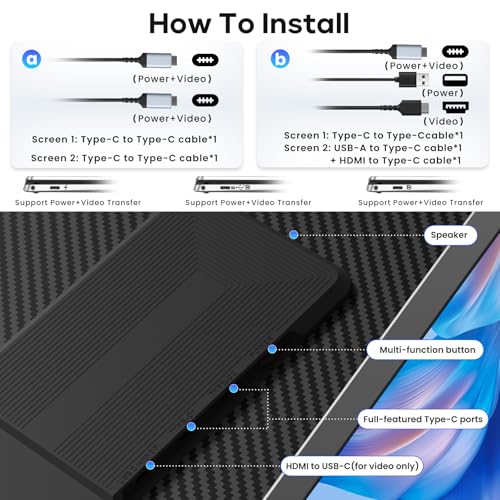 How To Install

a

(Power+Video)

(Power+Video)

Screen 1: Type-C to Type-C cable*1

Screen 2: Type-C to Type-C cable*1

b

(Power+Video)

(Power)

(Video)

Screen 1: Type-C to Type-Ccable*1

Screen 2: USB-A to Type-C cable*1
+ HDMI to Type-C cable*1

Support Power+Video Transfer

Support Power+Video Transfer

Support Power+Video Transfer

Speaker

Multi-function button

Full-featured Type-C ports

HDMI to USB-C(for video only)