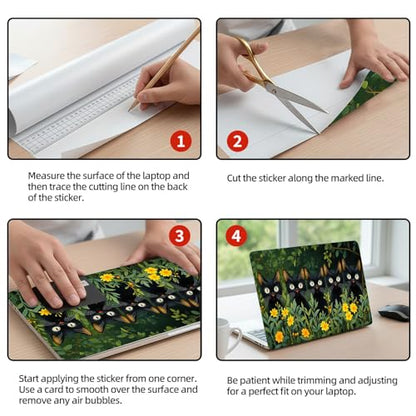 1

Measure the surface of the laptop and then trace the cutting line on the back of the sticker.

2

Cut the sticker along the marked line.

3

Start applying the sticker from one corner. Use a card to smooth over the surface and remove any air bubbles.

4

Be patient while trimming and adjusting for a perfect fit on your laptop.