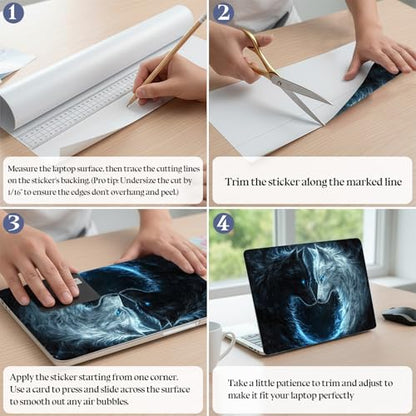 1

Measure the laptop surface, then trace the cutting lines on the sticker's backing. (Pro tip: Undersize the cut by 1/16" to ensure the edges don't overhang and peel.)

2

Trim the sticker along the marked line

3

Apply the sticker starting from one corner. Use a card to press and slide across the surface to smooth out any air bubbles.

4

Take a little patience to trim and adjust to make it fit your laptop perfectly