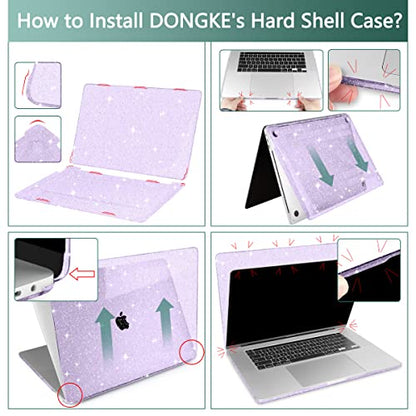 How to Install DONGKE's Hard Shell Case?