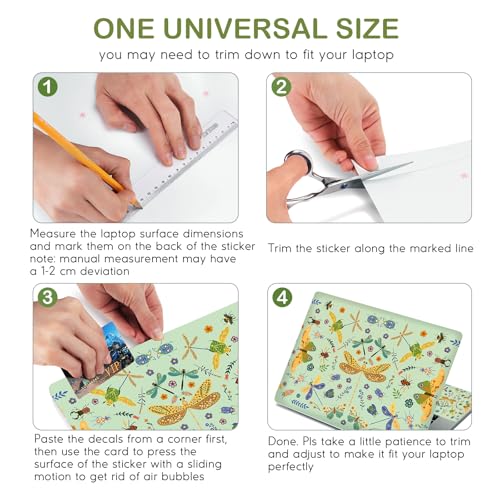 ONE UNIVERSAL SIZE

you may need to trim down to fit your laptop

1

Measure the laptop surface dimensions and mark them on the back of the sticker note: manual measurement may have a 1-2 cm deviation

2

Trim the sticker along the marked line

3

VIP

Paste the decals from a corner first, then use the card to press the surface of the sticker with a sliding motion to get rid of air bubbles

4

Done. Pls take a little patience to trim and adjust to make it fit your laptop perfectly