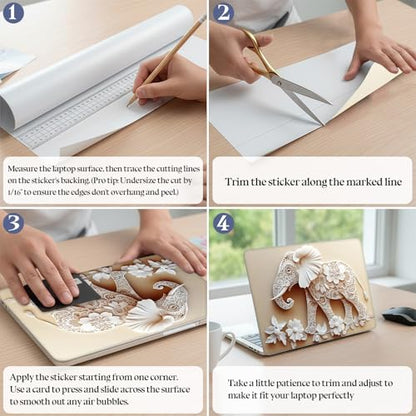 1

Measure the laptop surface, then trace the cutting lines on the sticker's backing. (Pro tip: Undersize the cut by 1/16" to ensure the edges don't overhang and peel.)

2

Trim the sticker along the marked line

3

Apply the sticker starting from one corner. Use a card to press and slide across the surface to smooth out any air bubbles.

4

Take a little patience to trim and adjust to make it fit your laptop perfectly