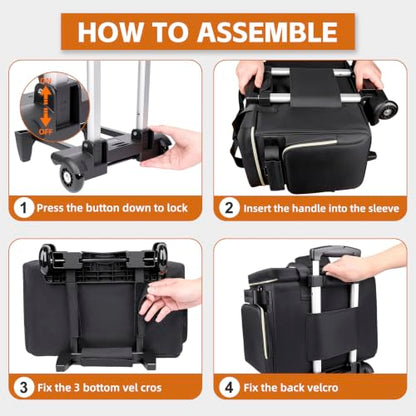 HOW TO ASSEMBLE

ON

OFF

1 Press the button down to lock

2 Insert the handle into the sleeve

3 Fix the 3 bottom vel cros

4 Fix the back velcro