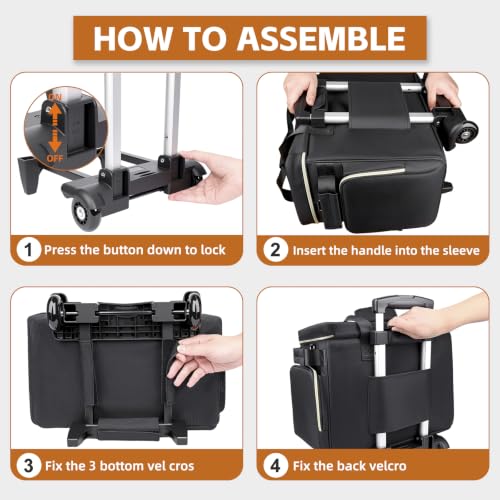 HOW TO ASSEMBLE

ON

OFF

1 Press the button down to lock

2 Insert the handle into the sleeve

3 Fix the 3 bottom vel cros

4 Fix the back velcro