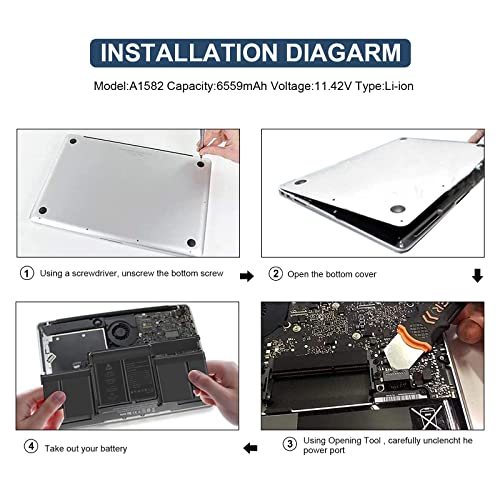 INSTALLATION DIAGARM

Model:A1582 Capacity:6559mAh Voltage:11.42V Type:Li-ion

① Using a screwdriver, unscrew the bottom screw

② Open the bottom cover

③ Using Opening Tool , carefully unclencht he power port

④ Take out your battery