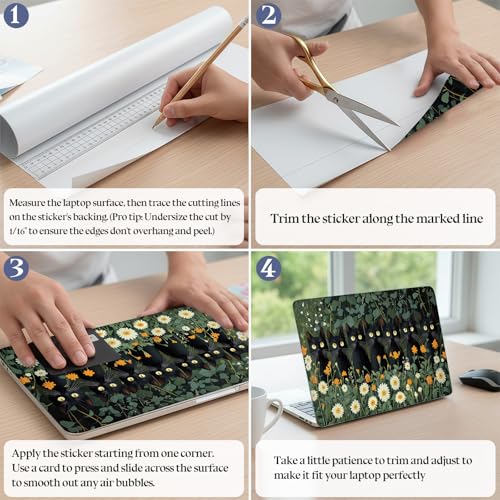 1

Measure the laptop surface, then trace the cutting lines on the sticker's backing. (Pro tip: Undersize the cut by 1/16" to ensure the edges don't overhang and peel.)

2

Trim the sticker along the marked line

3

Apply the sticker starting from one corner. Use a card to press and slide across the surface to smooth out any air bubbles.

4

Take a little patience to trim and adjust to make it fit your laptop perfectly