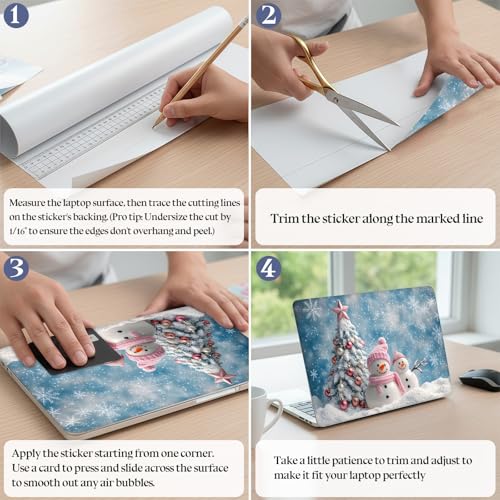 1

Measure the laptop surface, then trace the cutting lines on the sticker's backing. (Pro tip: Undersize the cut by 1/16" to ensure the edges don't overhang and peel.)

2

Trim the sticker along the marked line

3

Apply the sticker starting from one corner. Use a card to press and slide across the surface to smooth out any air bubbles.

4

Take a little patience to trim and adjust to make it fit your laptop perfectly