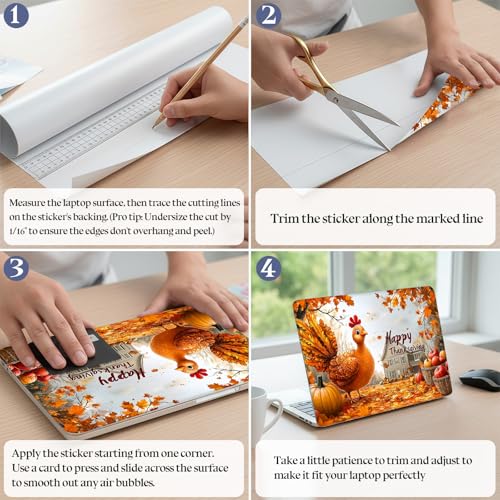 1

Measure the laptop surface, then trace the cutting lines on the sticker's backing. (Pro tip: Undersize the cut by 1/16" to ensure the edges don't overhang and peel.)

2

Trim the sticker along the marked line

3

Happy Thanksgiving

Apply the sticker starting from one corner. Use a card to press and slide across the surface to smooth out any air bubbles.

4

Happy Thanksgiving

Take a little patience to trim and adjust to make it fit your laptop perfectly