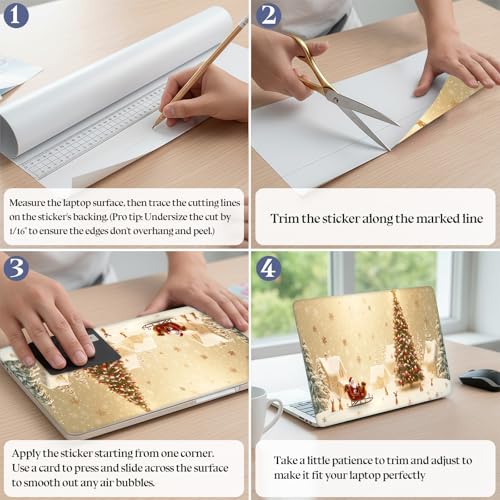 1

Measure the laptop surface, then trace the cutting lines on the sticker's backing. (Pro tip: Undersize the cut by 1/16" to ensure the edges don't overhang and peel.)

2

Trim the sticker along the marked line

3

Apply the sticker starting from one corner. Use a card to press and slide across the surface to smooth out any air bubbles.

4

Take a little patience to trim and adjust to make it fit your laptop perfectly