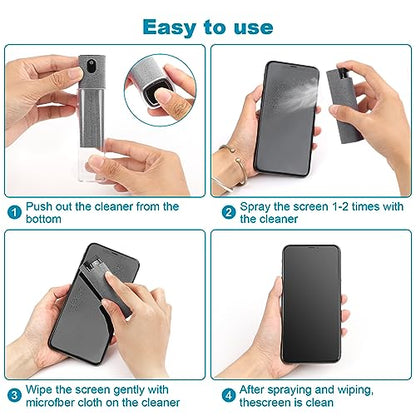 Easy to use

1 Push out the cleaner from the bottom

2 Spray the screen 1-2 times with the cleaner

3 Wipe the screen gently with microfber cloth on the cleaner

4 After spraying and wiping, thescreen is clean